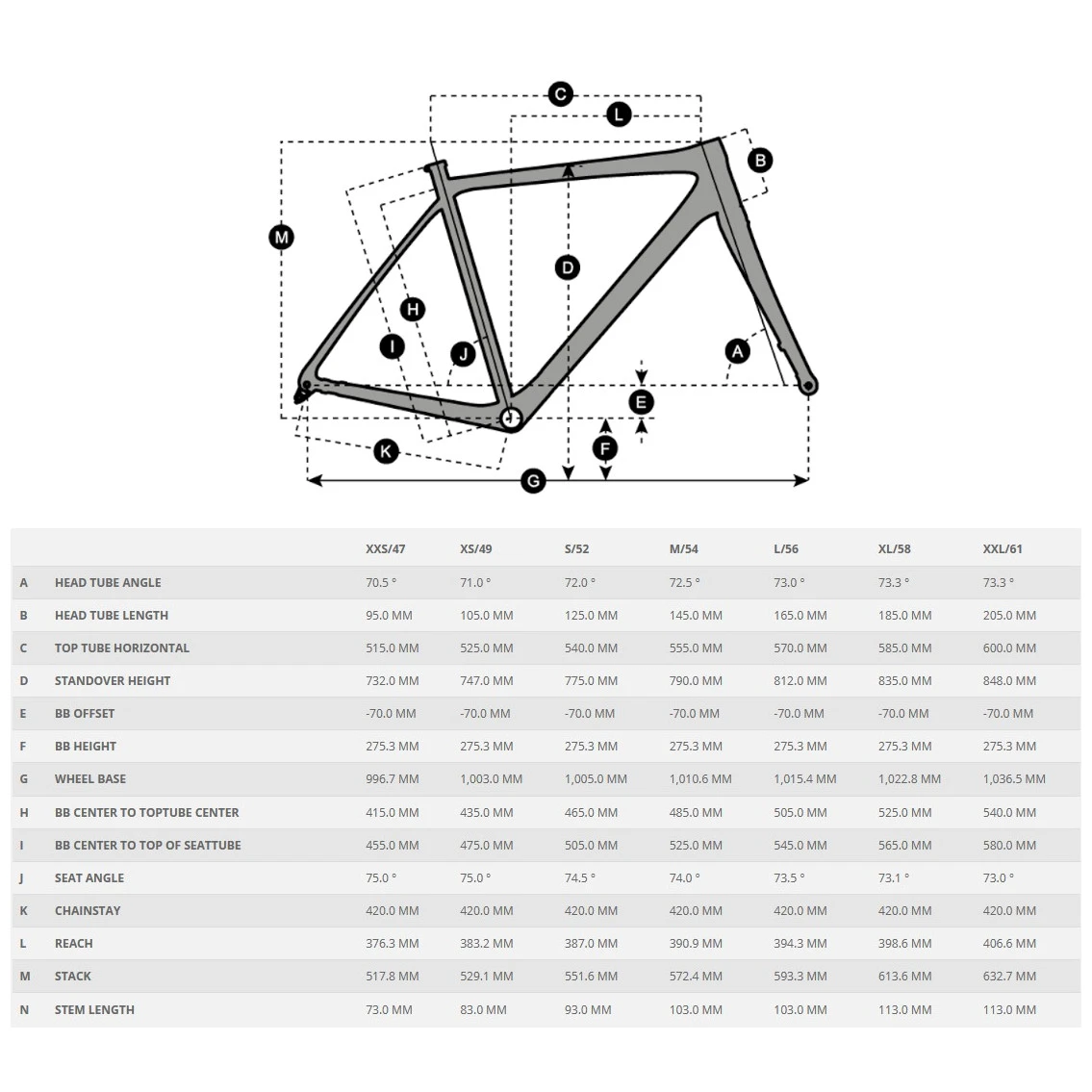 C
L
B
M
D
H
I
J
A
E
F
K
G

| | | XXS/47 | XS/49 | S/52 | M/54 | L/56 | XL/58 | XXL/61 |
|---|---|---|---|---|---|---|---|---|
| A | HEAD TUBE ANGLE | 70.5 ° | 71.0 ° | 72.0 ° | 72.5 ° | 73.0 ° | 73.3 ° | 73.3 ° |
| B | HEAD TUBE LENGTH | 95.0 MM | 105.0 MM | 125.0 MM | 145.0 MM | 165.0 MM | 185.0 MM | 205.0 MM |
| C | TOP TUBE HORIZONTAL | 515.0 MM | 525.0 MM | 540.0 MM | 555.0 MM | 570.0 MM | 585.0 MM | 600.0 MM |
| D | STANDOVER HEIGHT | 732.0 MM | 747.0 MM | 775.0 MM | 790.0 MM | 812.0 MM | 835.0 MM | 848.0 MM |
| E | BB OFFSET | -70.0 MM | -70.0 MM | -70.0 MM | -70.0 MM | -70.0 MM | -70.0 MM | -70.0 MM |
| F | BB HEIGHT | 275.3 MM | 275.3 MM | 275.3 MM | 275.3 MM | 275.3 MM | 275.3 MM | 275.3 MM |
| G | WHEEL BASE | 996.7 MM | 1,003.0 MM | 1,005.0 MM | 1,010.6 MM | 1,015.4 MM | 1,022.8 MM | 1,036.5 MM |
| H | BB CENTER TO TOPTUBE CENTER | 415.0 MM | 435.0 MM | 465.0 MM | 485.0 MM | 505.0 MM | 525.0 MM | 540.0 MM |
| I | BB CENTER TO TOP OF SEATTUBE | 455.0 MM | 475.0 MM | 505.0 MM | 525.0 MM | 545.0 MM | 565.0 MM | 580.0 MM |
| J | SEAT ANGLE | 75.0 ° | 75.0 ° | 74.5 ° | 74.0 ° | 73.5 ° | 73.1 ° | 73.0 ° |
| K | CHAINSTAY | 420.0 MM | 420.0 MM | 420.0 MM | 420.0 MM | 420.0 MM | 420.0 MM | 420.0 MM |
| L | REACH | 376.3 MM | 383.2 MM | 387.0 MM | 390.9 MM | 394.3 MM | 398.6 MM | 406.6 MM |
| M | STACK | 517.8 MM | 529.1 MM | 551.6 MM | 572.4 MM | 593.3 MM | 613.6 MM | 632.7 MM |
| N | STEM LENGTH | 73.0 MM | 83.0 MM | 93.0 MM | 103.0 MM | 103.0 MM | 113.0 MM | 113.0 MM |