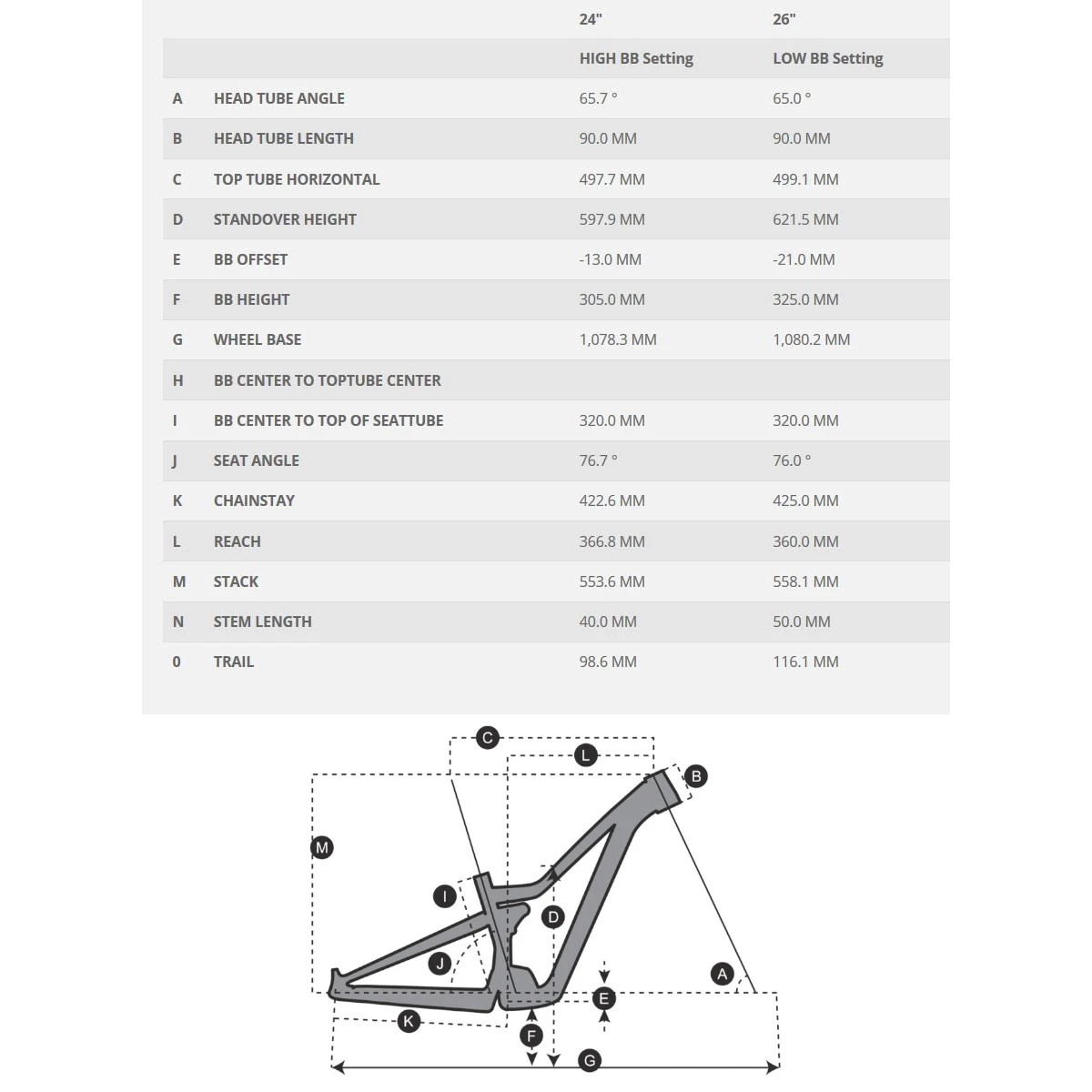 | | | 24" | 26" |
|---|---|---|---|
| | | HIGH BB Setting | LOW BB Setting |
| A | HEAD TUBE ANGLE | 65.7 ° | 65.0 ° |
| B | HEAD TUBE LENGTH | 90.0 MM | 90.0 MM |
| C | TOP TUBE HORIZONTAL | 497.7 MM | 499.1 MM |
| D | STANDOVER HEIGHT | 597.9 MM | 621.5 MM |
| E | BB OFFSET | -13.0 MM | -21.0 MM |
| F | BB HEIGHT | 305.0 MM | 325.0 MM |
| G | WHEEL BASE | 1,078.3 MM | 1,080.2 MM |
| H | BB CENTER TO TOPTUBE CENTER | | |
| I | BB CENTER TO TOP OF SEATTUBE | 320.0 MM | 320.0 MM |
| J | SEAT ANGLE | 76.7 ° | 76.0 ° |
| K | CHAINSTAY | 422.6 MM | 425.0 MM |
| L | REACH | 366.8 MM | 360.0 MM |
| M | STACK | 553.6 MM | 558.1 MM |
| N | STEM LENGTH | 40.0 MM | 50.0 MM |
| 0 | TRAIL | 98.6 MM | 116.1 MM |

C
L
B
M
I
D
J
A
E
K
F
G