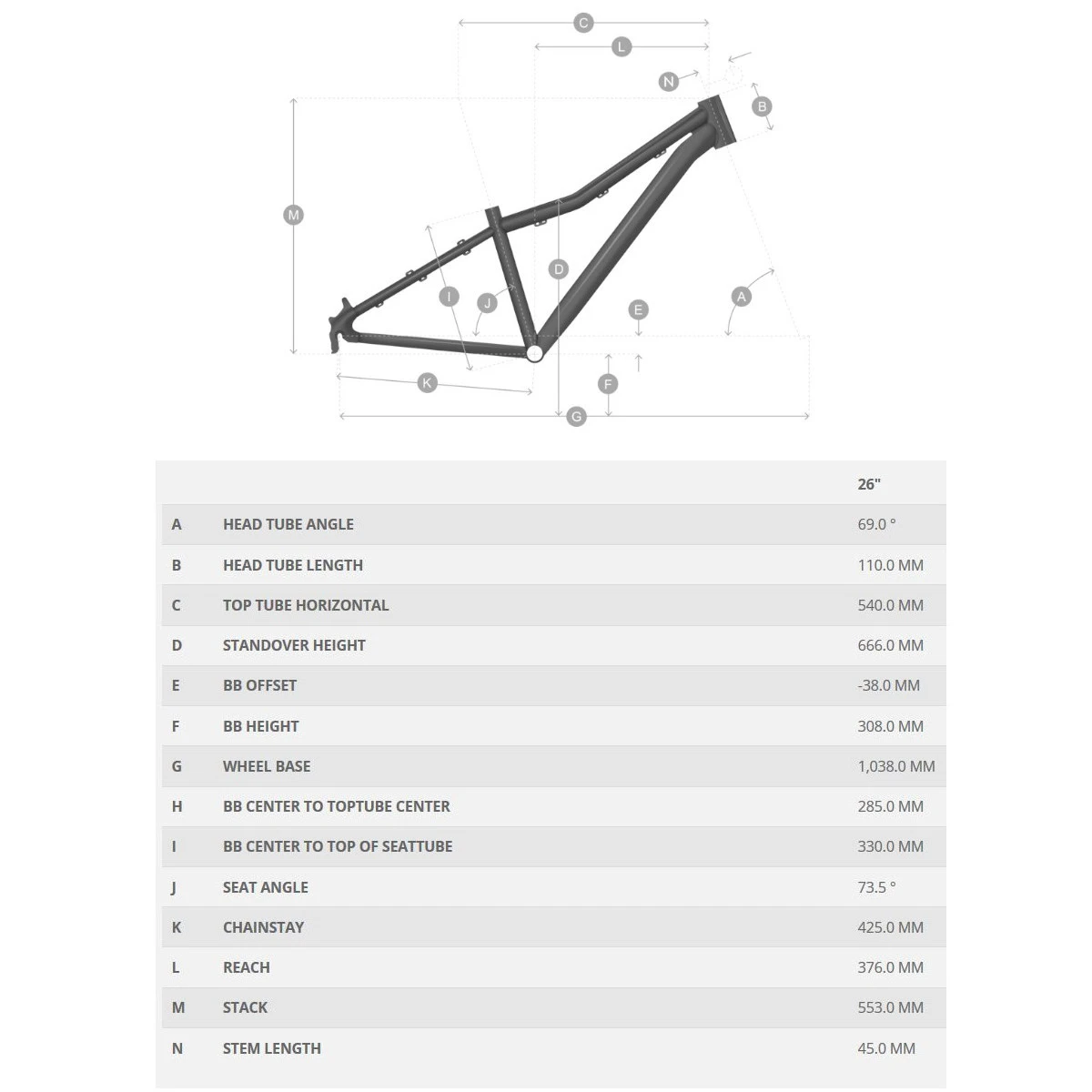 C
L
N
B
M
D
I
J
E
A
K
F
G

| | | 26" |
|---|---|---|
| A | HEAD TUBE ANGLE | 69.0 ° |
| B | HEAD TUBE LENGTH | 110.0 MM |
| C | TOP TUBE HORIZONTAL | 540.0 MM |
| D | STANDOVER HEIGHT | 666.0 MM |
| E | BB OFFSET | -38.0 MM |
| F | BB HEIGHT | 308.0 MM |
| G | WHEEL BASE | 1,038.0 MM |
| H | BB CENTER TO TOPTUBE CENTER | 285.0 MM |
| I | BB CENTER TO TOP OF SEATTUBE | 330.0 MM |
| J | SEAT ANGLE | 73.5 ° |
| K | CHAINSTAY | 425.0 MM |
| L | REACH | 376.0 MM |
| M | STACK | 553.0 MM |
| N | STEM LENGTH | 45.0 MM |